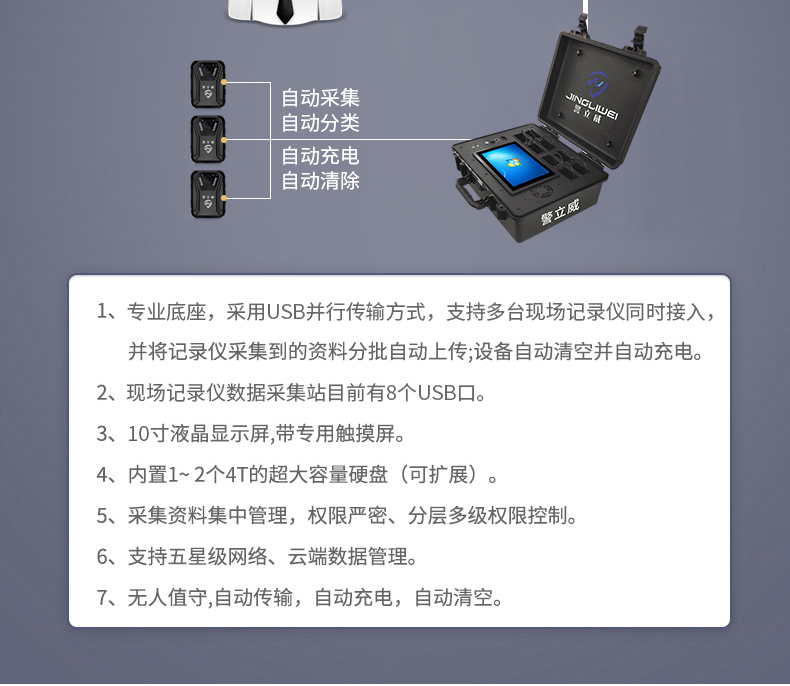 自动采集
自动分类
自动充电
自动清除

JINGLIWEI
警立威

警立威

1、专业底座，采用USB并行传输方式，支持多台现场记录仪同时接入，并将记录仪采集到的资料分批自动上传;设备自动清空并自动充电。

2、现场记录仪数据采集站目前有8个USB口。

3、10寸液晶显示屏,带专用触摸屏。

4、内置1~ 2个4T的超大容量硬盘（可扩展）。

5、采集资料集中管理，权限严密、分层多级权限控制。

6、支持五星级网络、云端数据管理。

7、无人值守,自动传输，自动充电，自动清空。